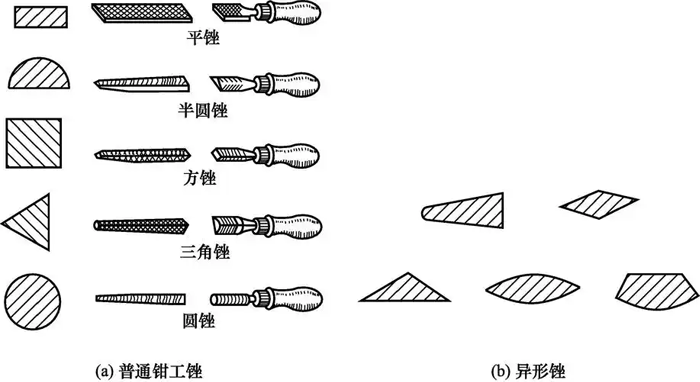 平锉

半圆锉

方锉

三角锉

圆锉

(a) 普通钳工锉

(b) 异形锉