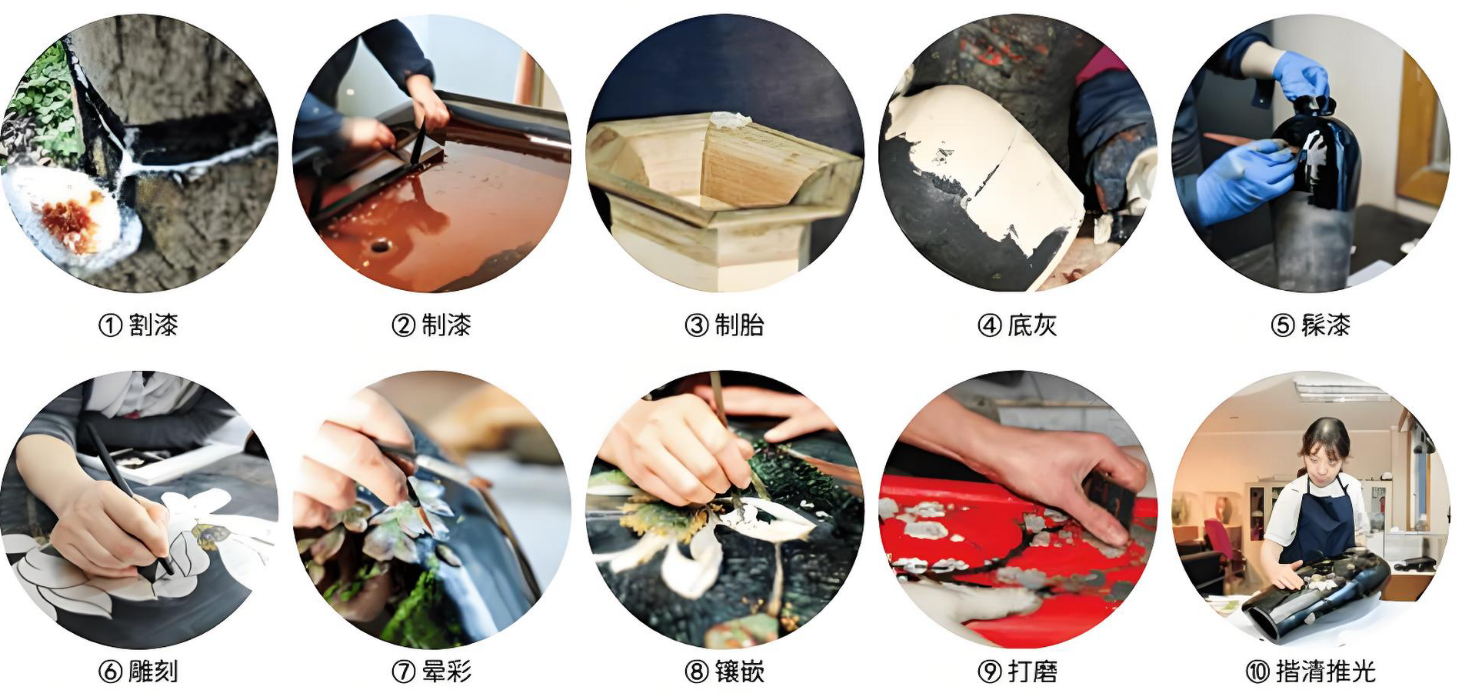 ① 割漆

② 制漆

③ 制胎

④ 底灰

⑤ 髹漆

⑥ 雕刻

⑦ 晕彩

⑧ 镶嵌

⑨ 打磨

⑩ 揩清推光