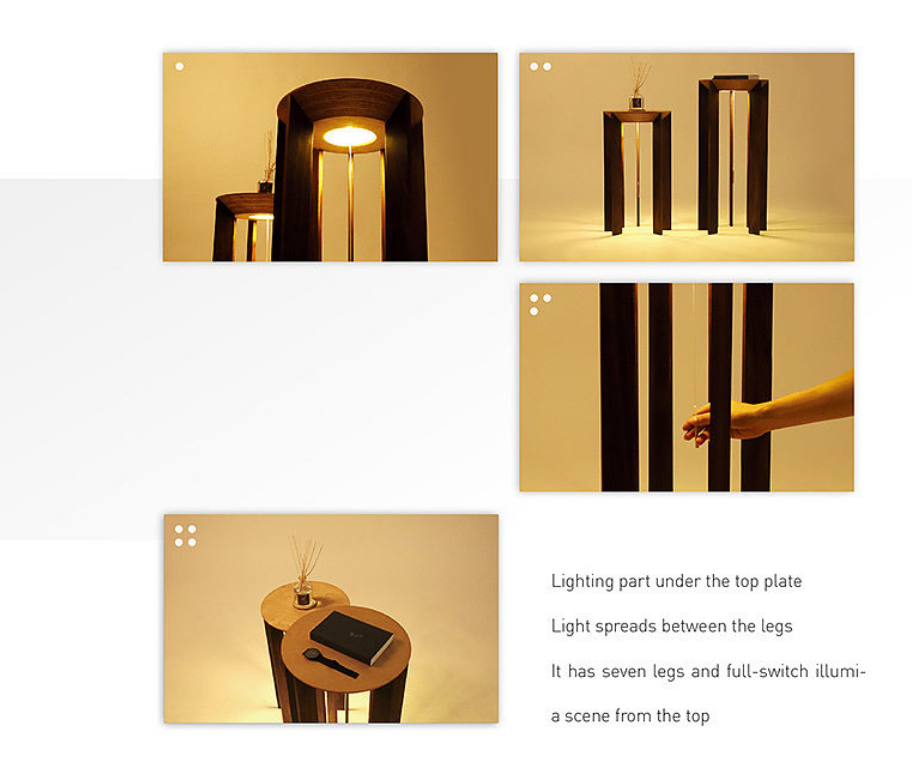 Lighting part under the top plate

Light spreads between the legs

It has seven legs and full-switch illumi-

a scene from the top