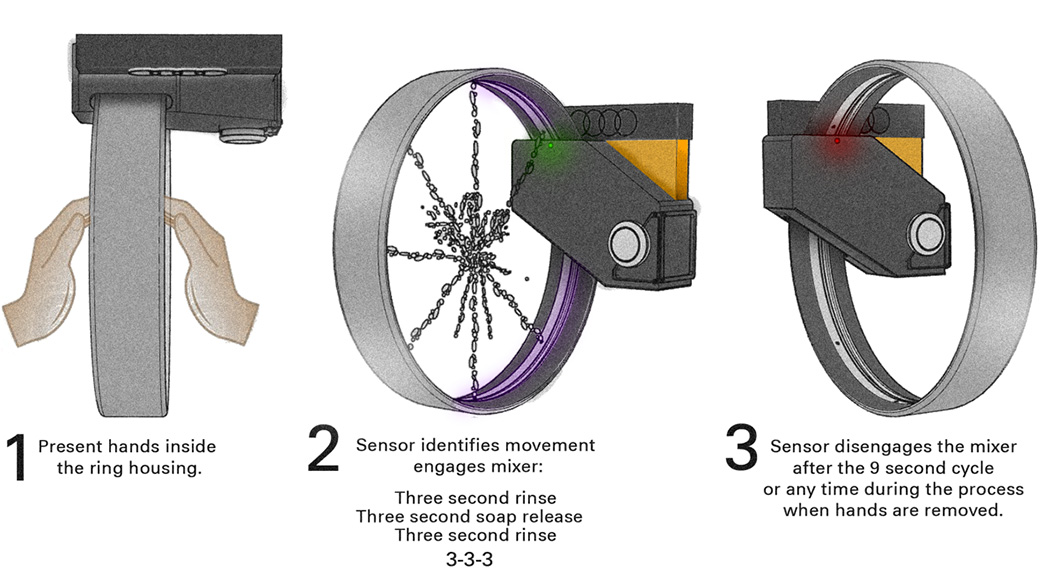 1 Present hands inside the ring housing.

2 Sensor identifies movement engages mixer:

Three second rinse
Three second soap release
Three second rinse
3-3-3

3 Sensor disengages the mixer after the 9 second cycle or any time during the process when hands are removed.